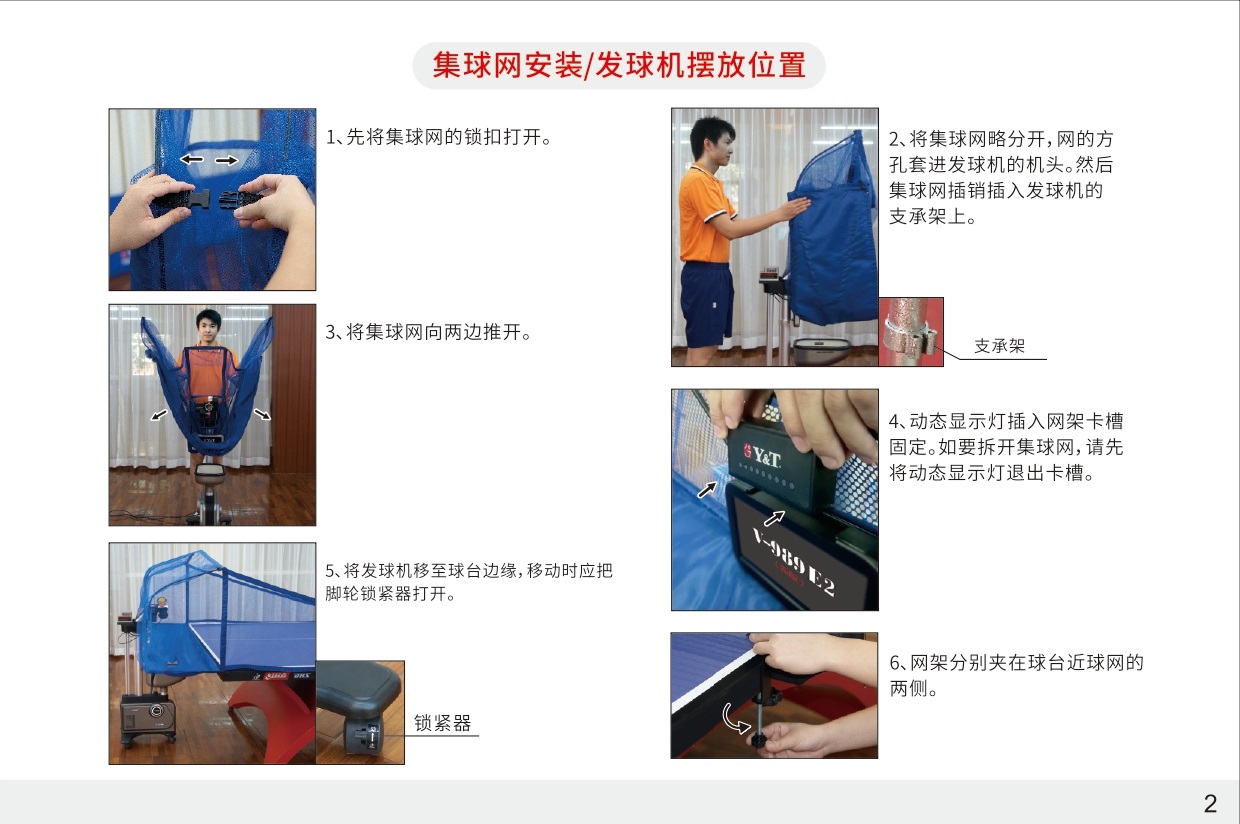 集球网安装/发球机摆放位置

1、先将集球网的锁扣打开。

3、将集球网向两边推开。

5、将发球机移至球台边缘，移动时应把脚轮锁紧器打开。

锁紧器

2、将集球网略分开，网的方孔套进发球机的机头。然后集球网插销插入发球机的支承架上。

支承架

4、动态显示灯插入网架卡槽固定。如要拆开集球网，请先将动态显示灯退出卡槽。

Y&T

V-989 E2

6、网架分别夹在球台近球网的两侧。

2